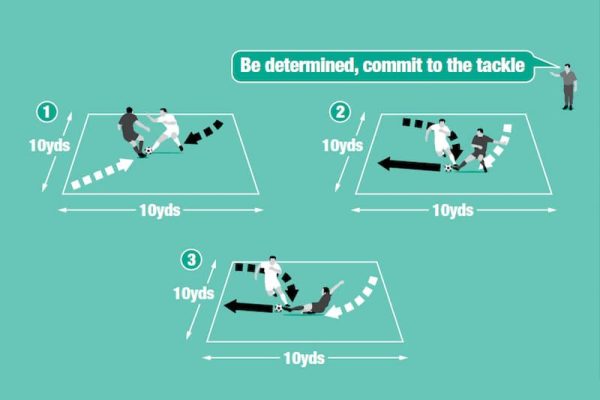 Be determined, commit to the tackle

1
10yds
10yds

2
10yds
10yds

3
10yds
10yds