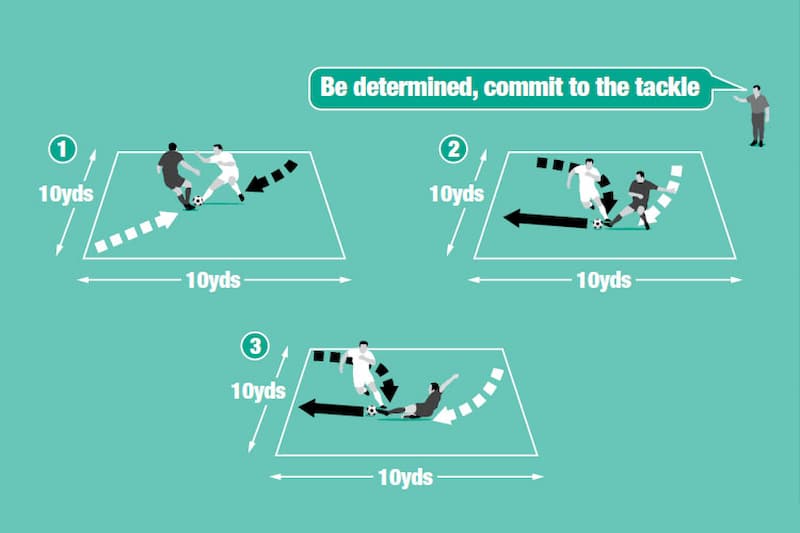 Be determined, commit to the tackle

1
10yds
10yds

2
10yds
10yds

3
10yds
10yds